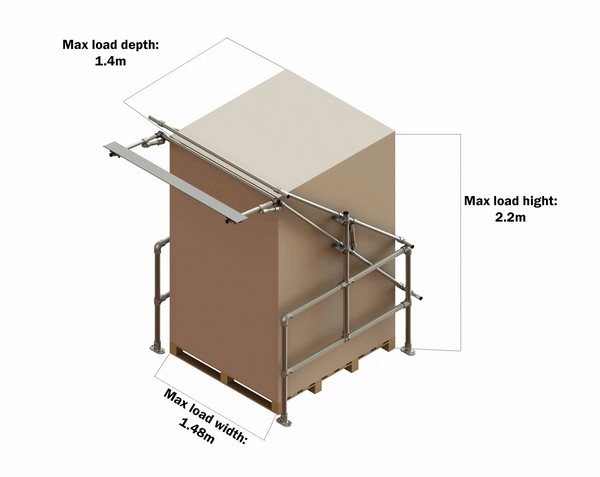 Max load depth:
1.4m

Max load hight:
2.2m

Max load width:
1.48m